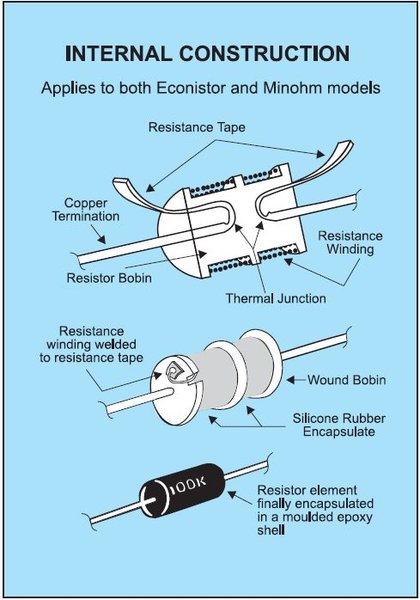 INTERNAL CONSTRUCTION

Applies to both Econistor and Minohm models

Resistance Tape

Copper Termination

Resistance Winding

Resistor Bobin

Thermal Junction

Resistance winding welded to resistance tape

Wound Bobin

Silicone Rubber Encapsulate

100K

Resistor element finally encapsulated in a moulded epoxy shell